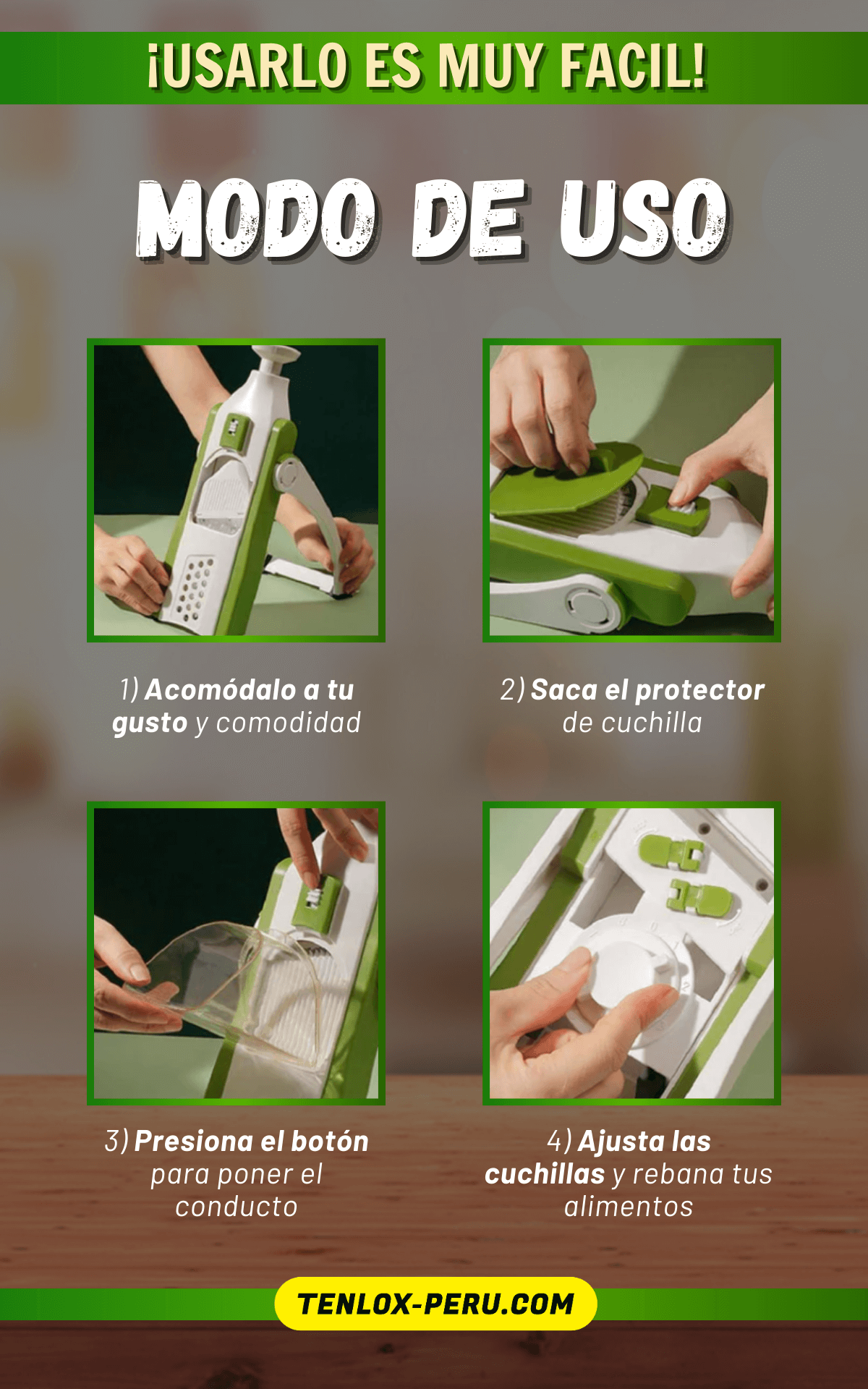 ¡USARLO ES MUY FACIL!

MODO DE USO

1) Acomódalo a tu gusto y comodidad

2) Saca el protector de cuchilla

3) Presiona el botón para poner el conducto

4) Ajusta las cuchillas y rebana tus alimentos

TENLOX-PERU.COM